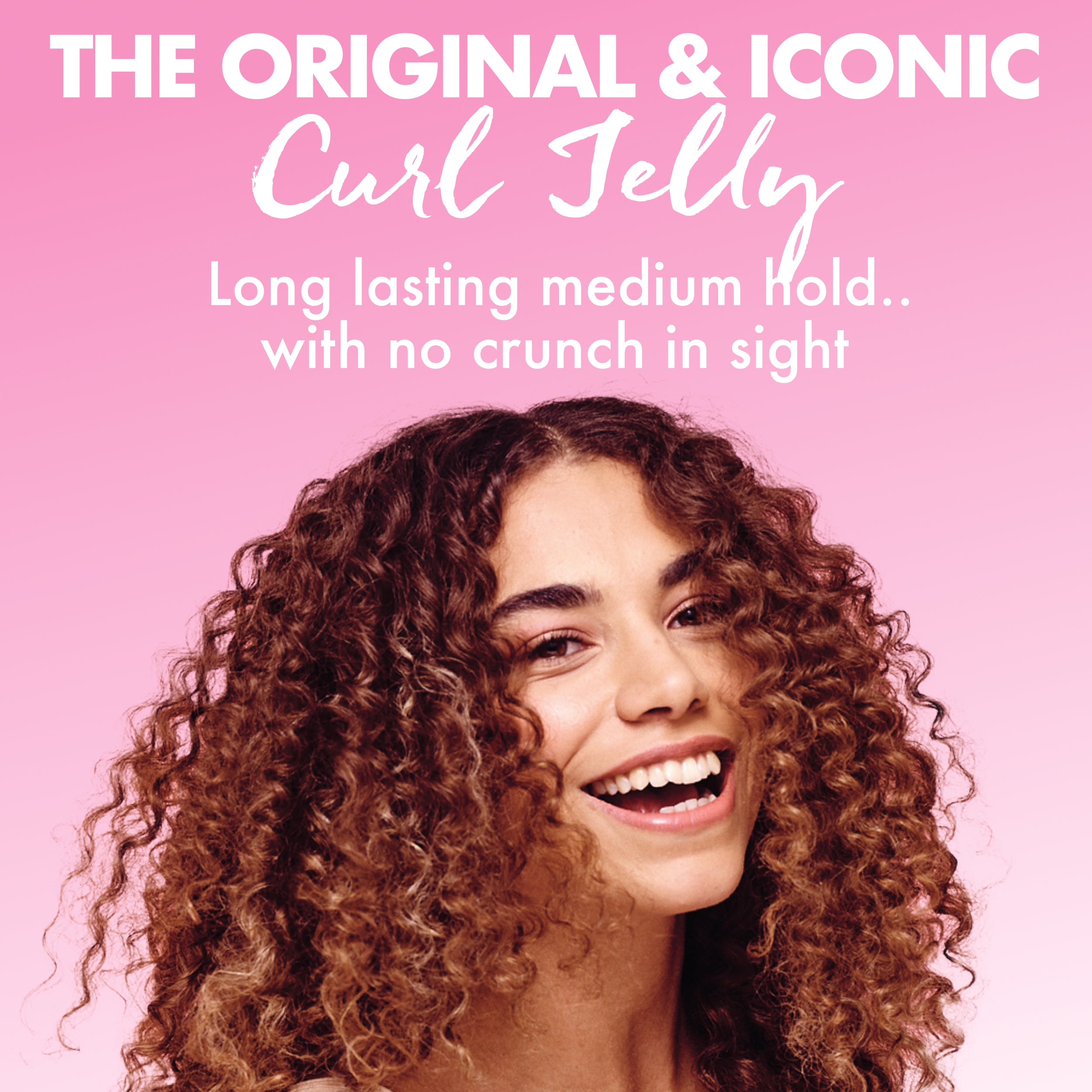 THE ORIGINAL & ICONIC
Curl Jelly

Long lasting medium hold..
with no crunch in sight